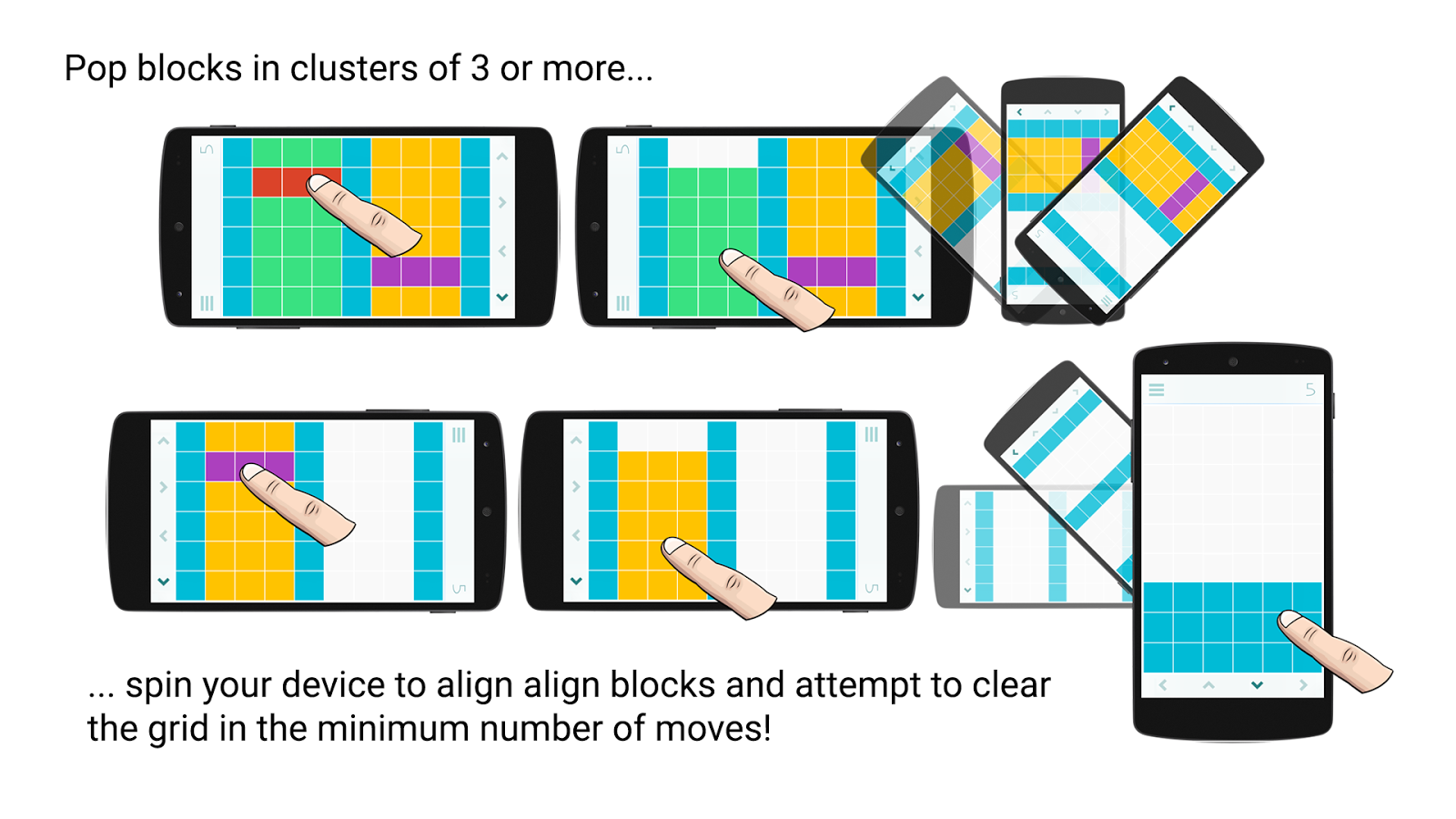 Pop blocks in clusters of 3 or more...

5

5

5

5

5

... spin your device to align align blocks and attempt to clear the grid in the minimum number of moves!