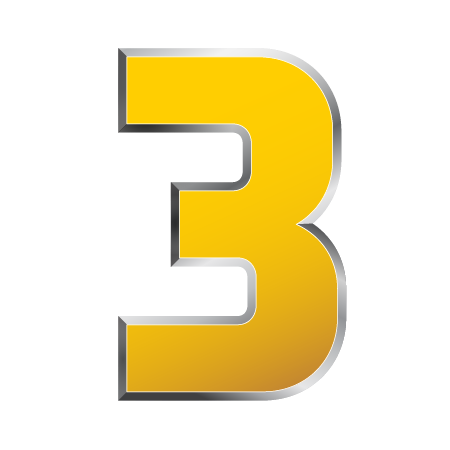 3